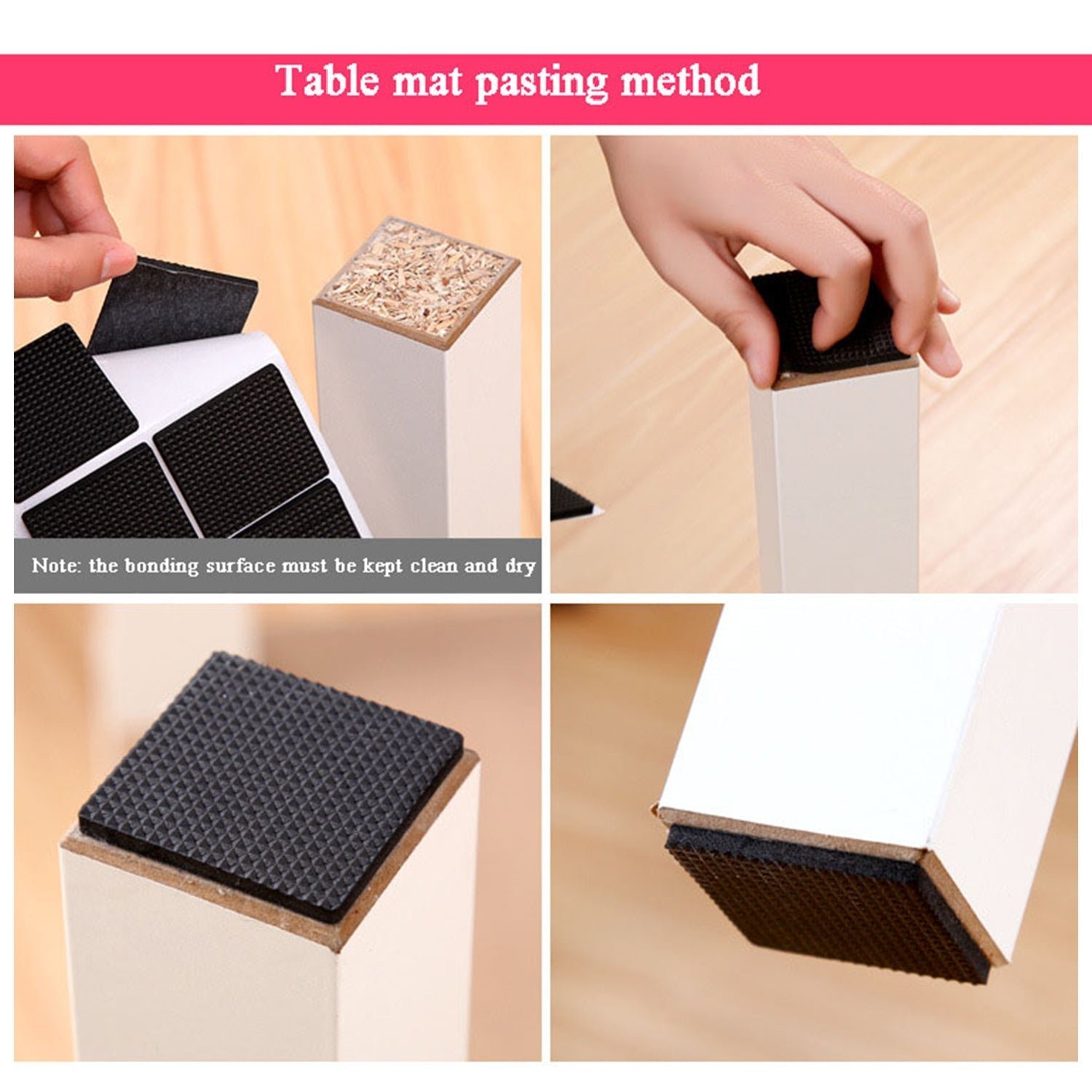 Table mat pasting method

Note: the bonding surface must be kept clean and dry