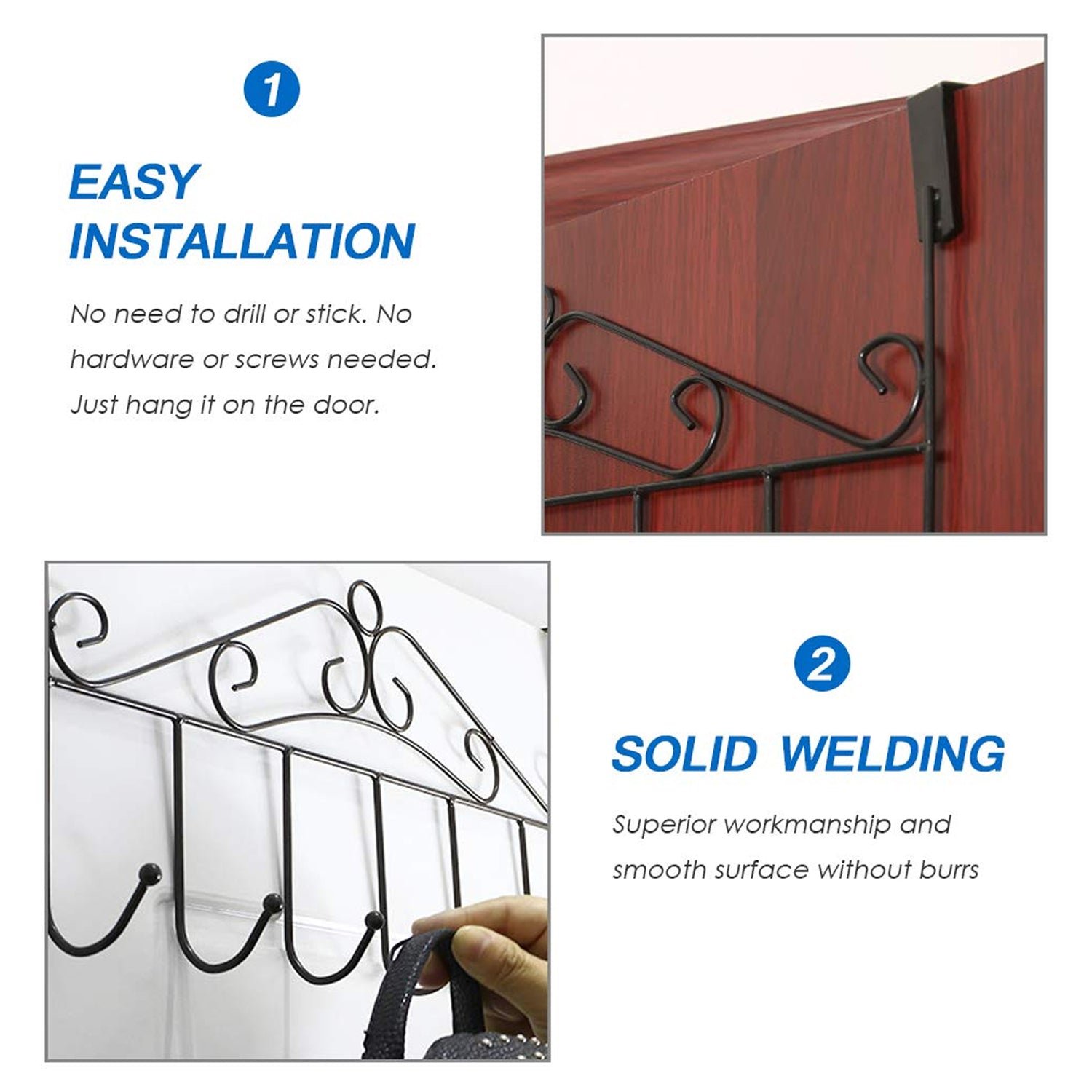 1

EASY INSTALLATION

No need to drill or stick. No hardware or screws needed. Just hang it on the door.

2

SOLID WELDING

Superior workmanship and smooth surface without burrs