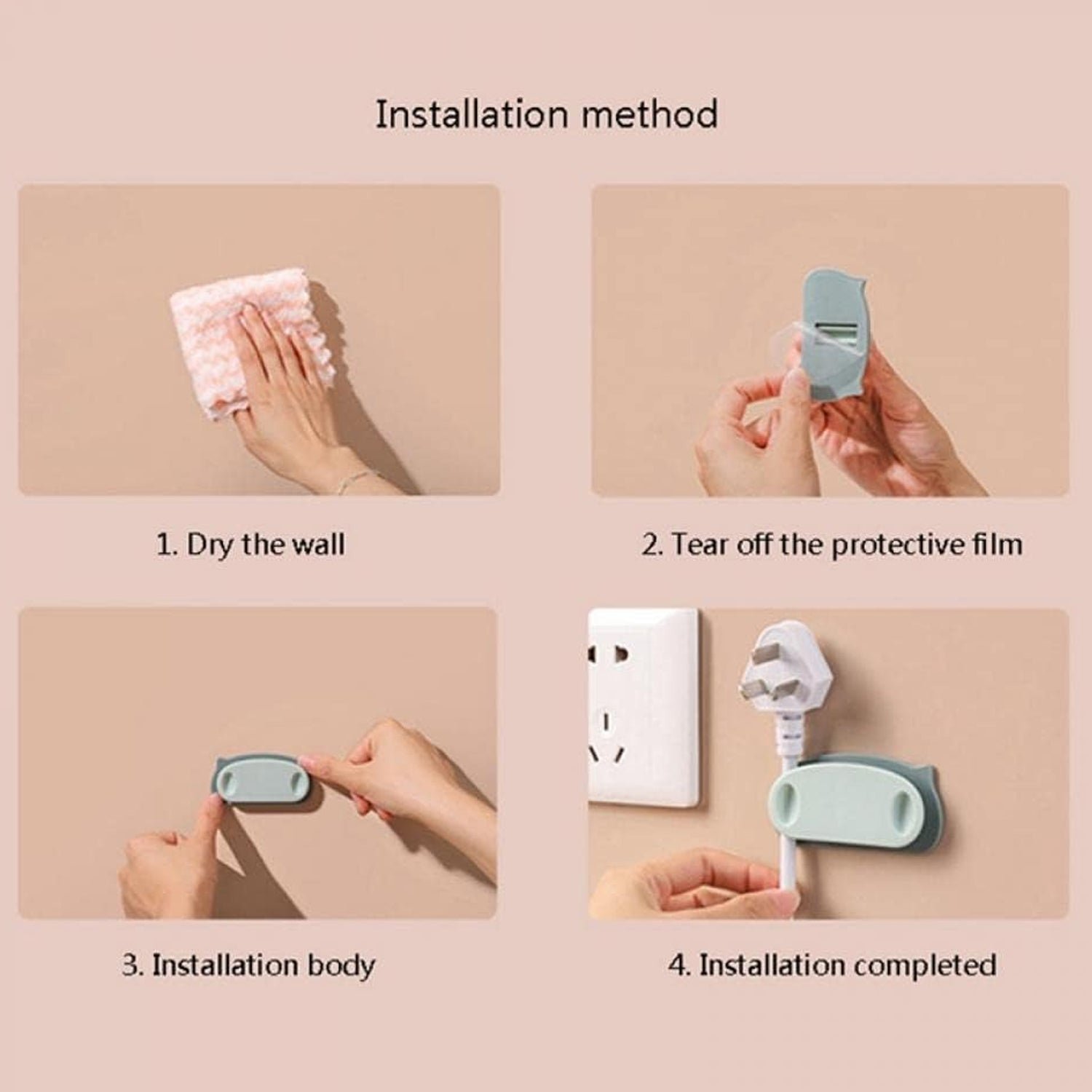 Installation method

1. Dry the wall

2. Tear off the protective film

3. Installation body

4. Installation completed