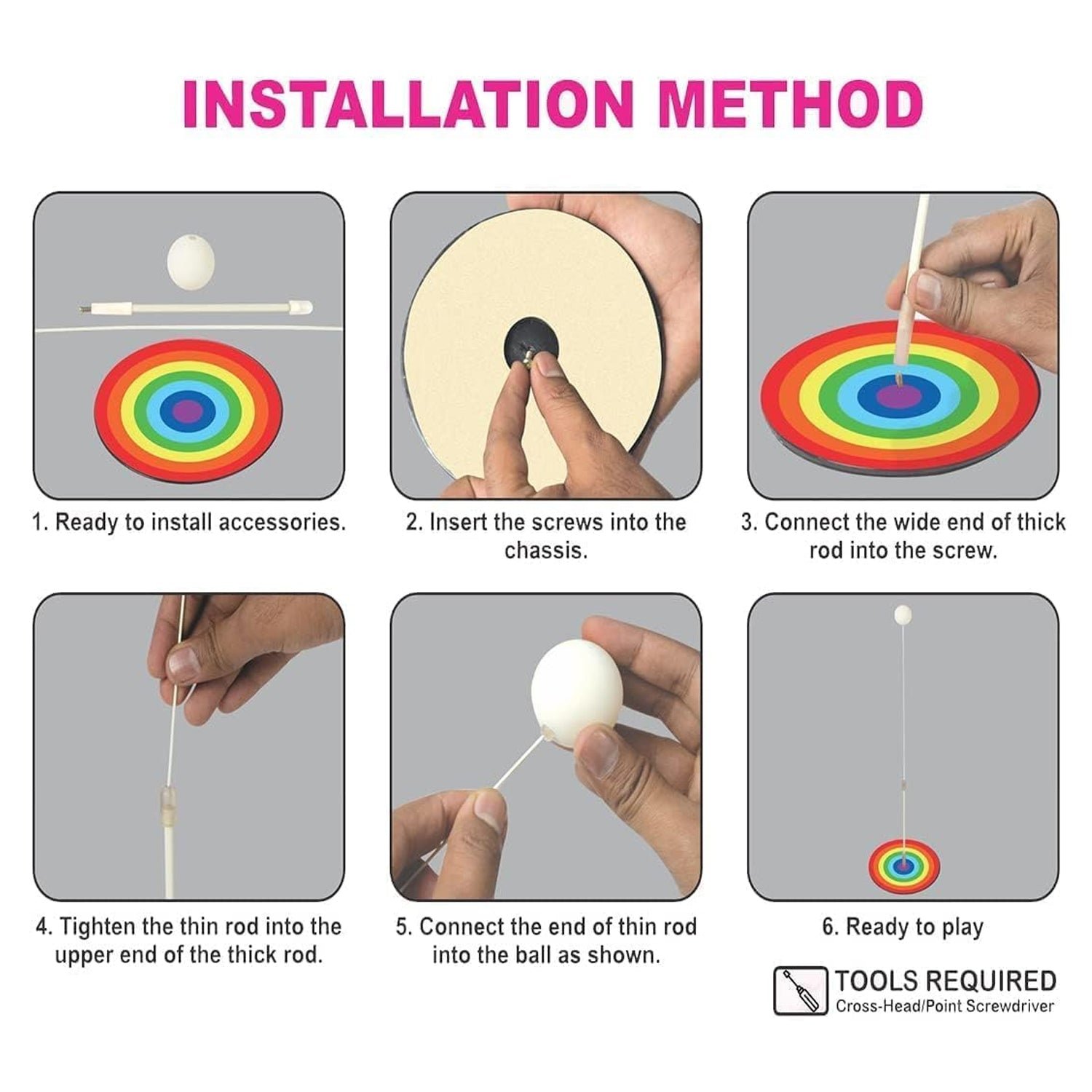 INSTALLATION METHOD

1. Ready to install accessories.

2. Insert the screws into the chassis.

3. Connect the wide end of thick rod into the screw.

4. Tighten the thin rod into the upper end of the thick rod.

5. Connect the end of thin rod into the ball as shown.

6. Ready to play

TOOLS REQUIRED
Cross-Head/Point Screwdriver