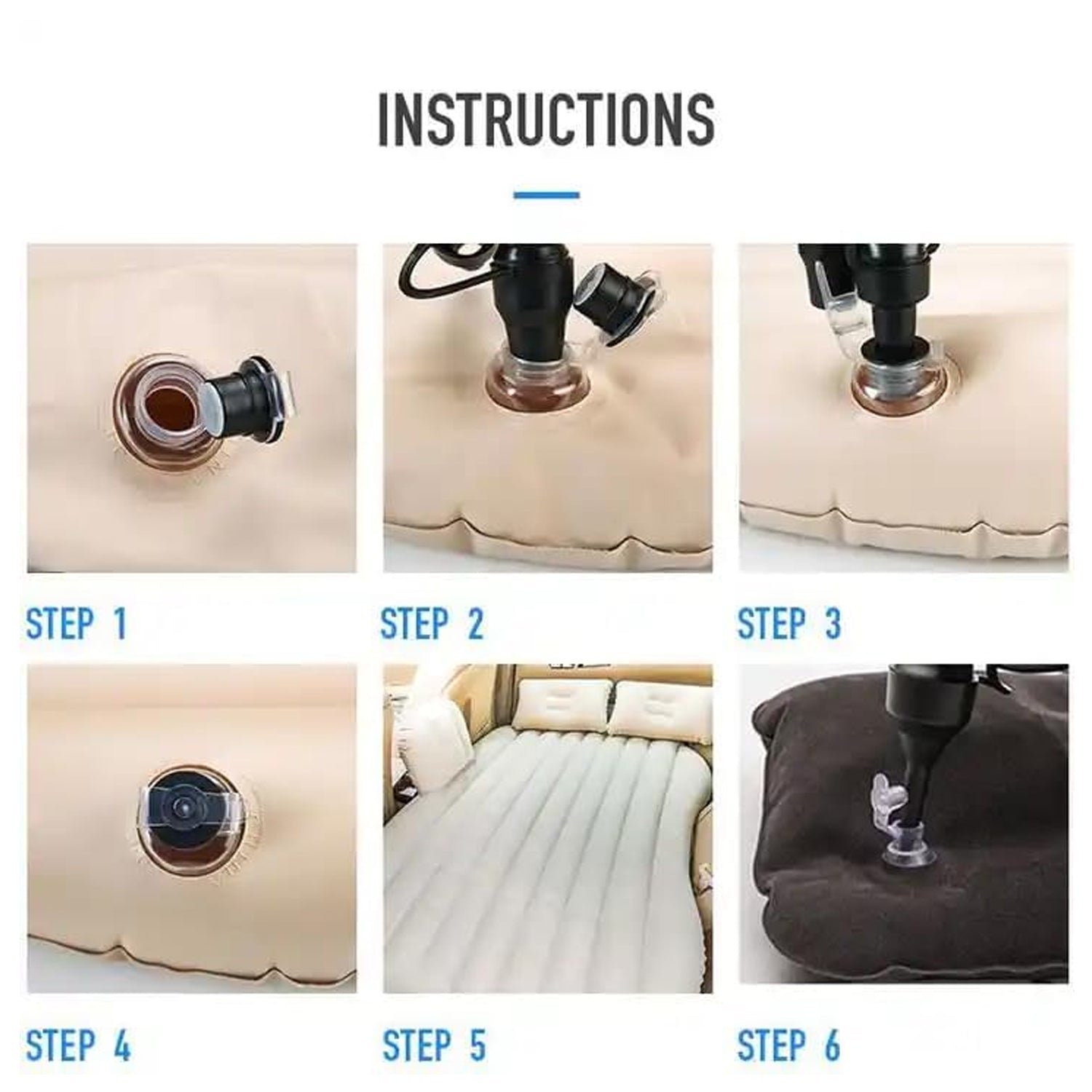 INSTRUCTIONS

STEP 1

STEP 2

STEP 3

STEP 4

STEP 5

STEP 6