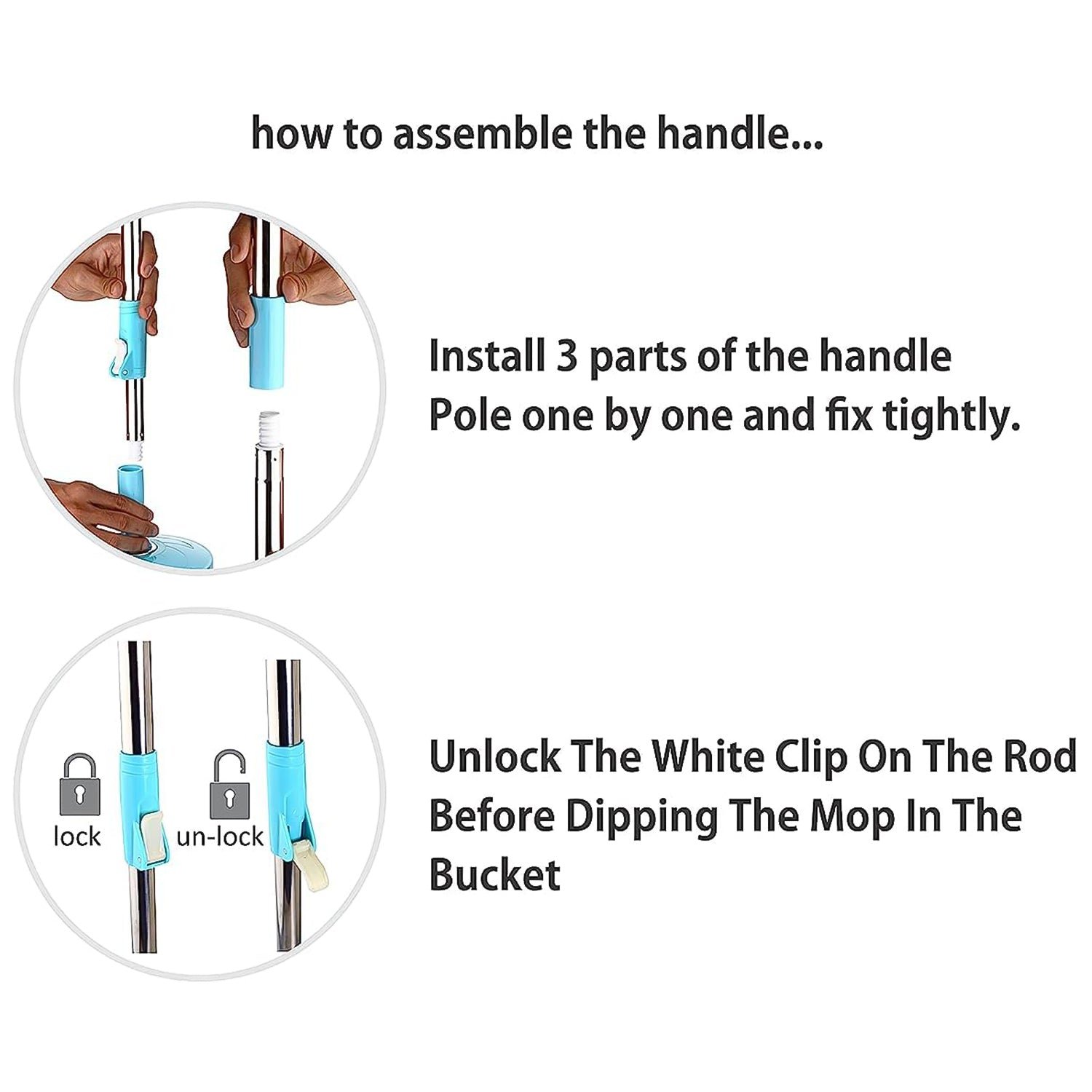 how to assemble the handle...

Install 3 parts of the handle Pole one by one and fix tightly.

lock

un-lock

Unlock The White Clip On The Rod Before Dipping The Mop In The Bucket