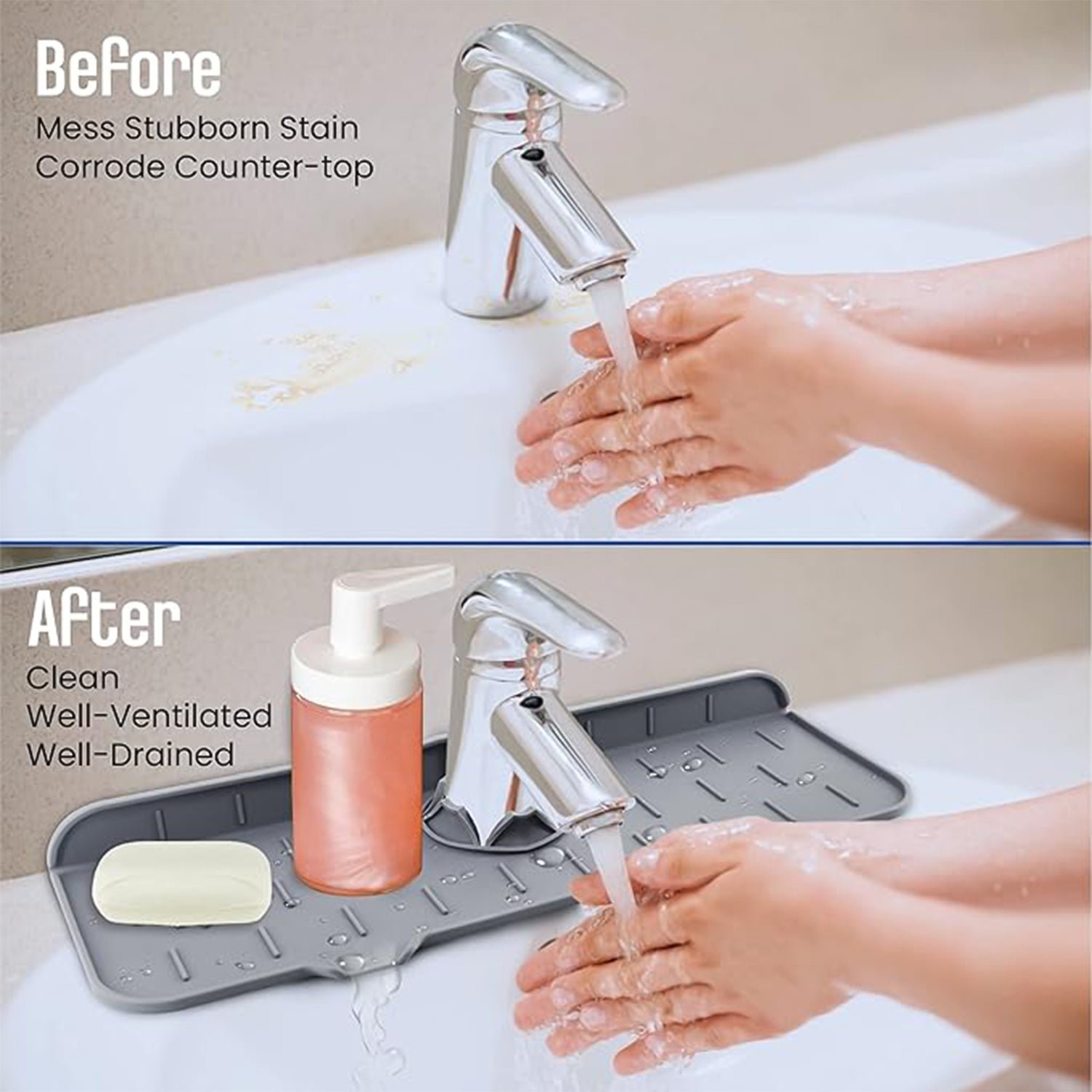 Before
Mess Stubborn Stain
Corrode Counter-top

After
Clean
Well-Ventilated
Well-Drained