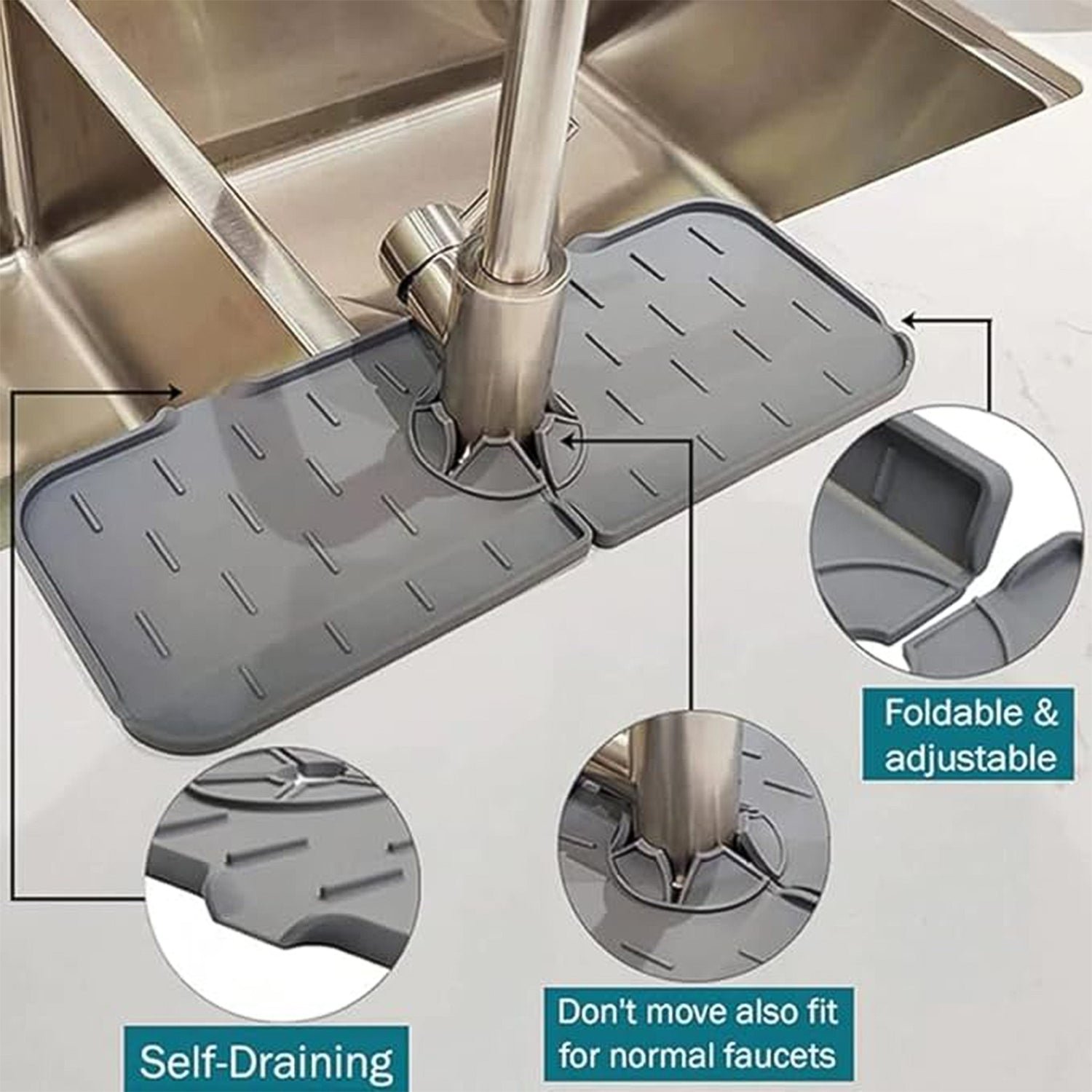 Foldable &
adjustable

Self-Draining

Don't move also fit
for normal faucets