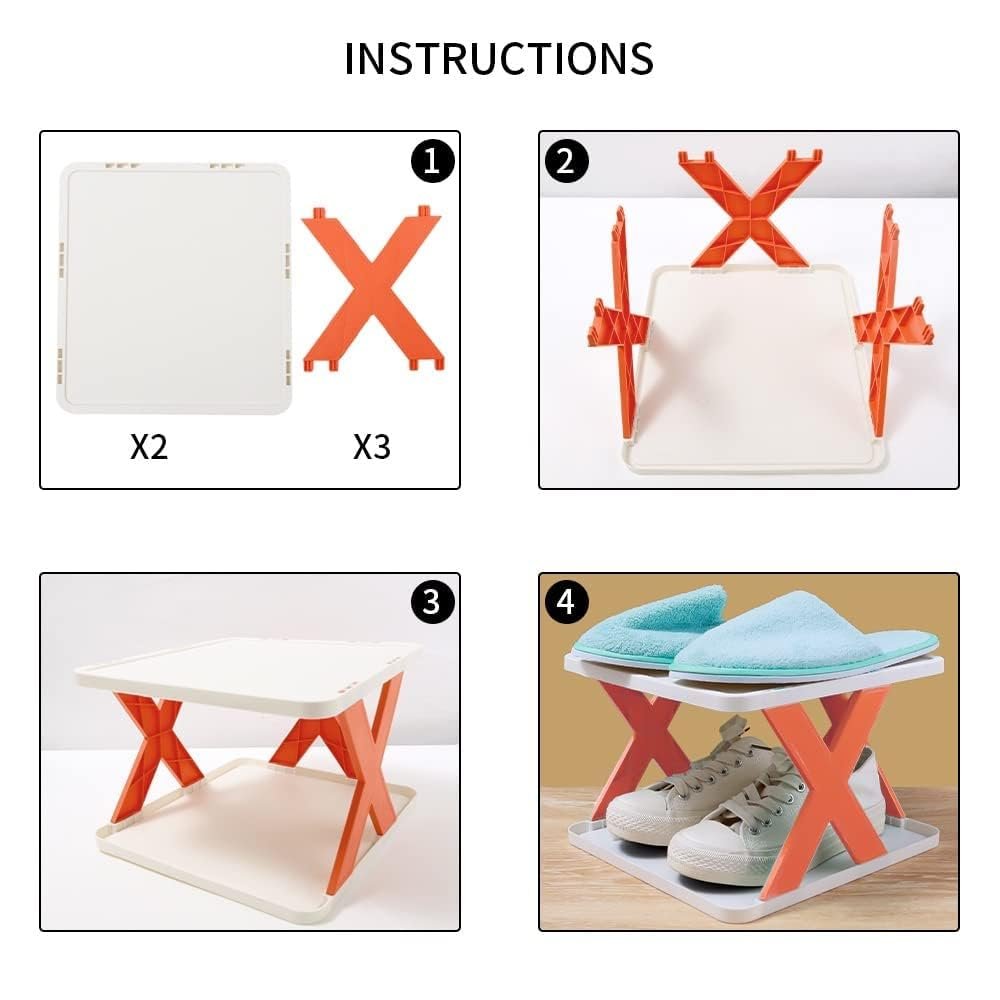 INSTRUCTIONS

1

X2

X3

2

3

4