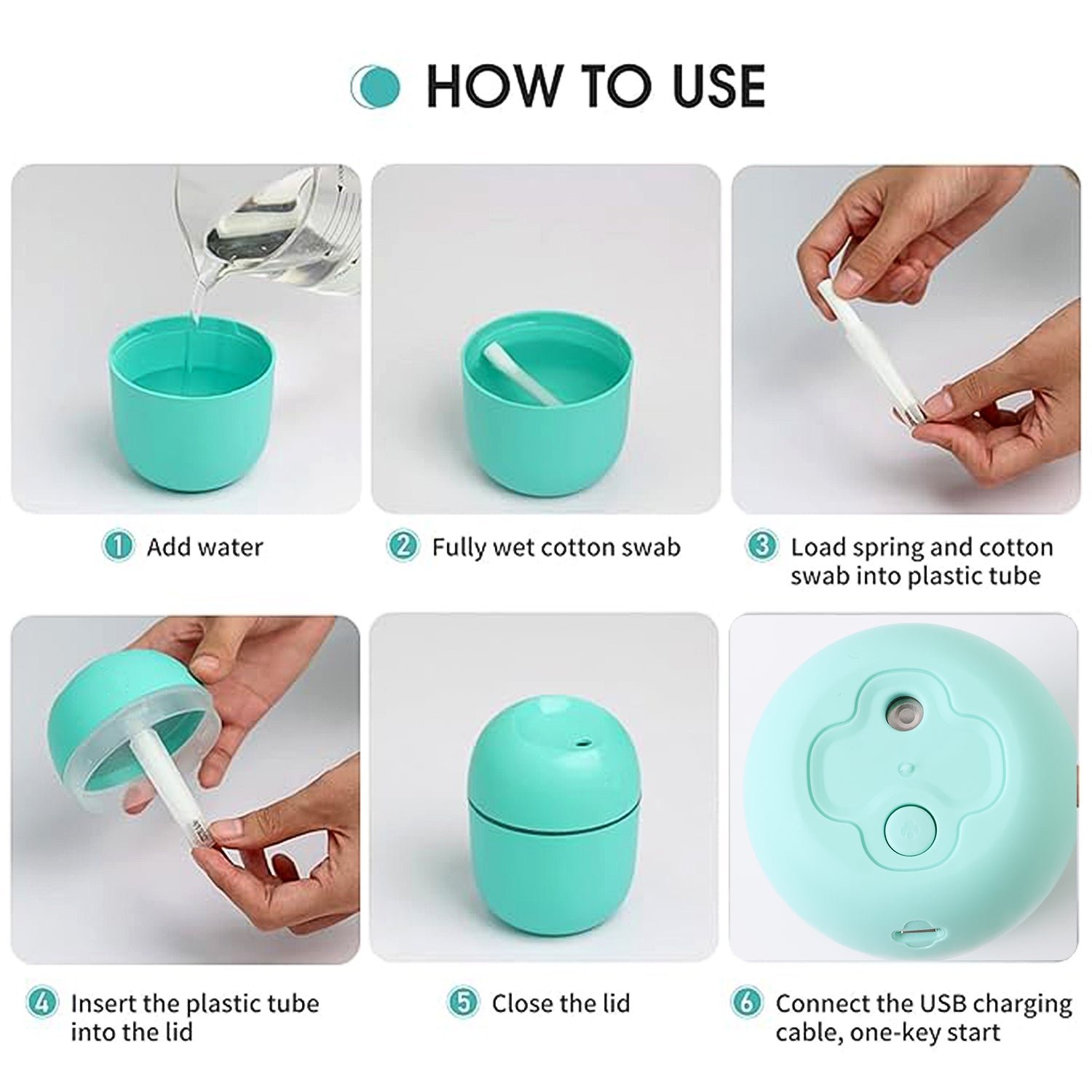 HOW TO USE

1 Add water

2 Fully wet cotton swab

3 Load spring and cotton swab into plastic tube

4 Insert the plastic tube into the lid

5 Close the lid

6 Connect the USB charging cable, one-key start